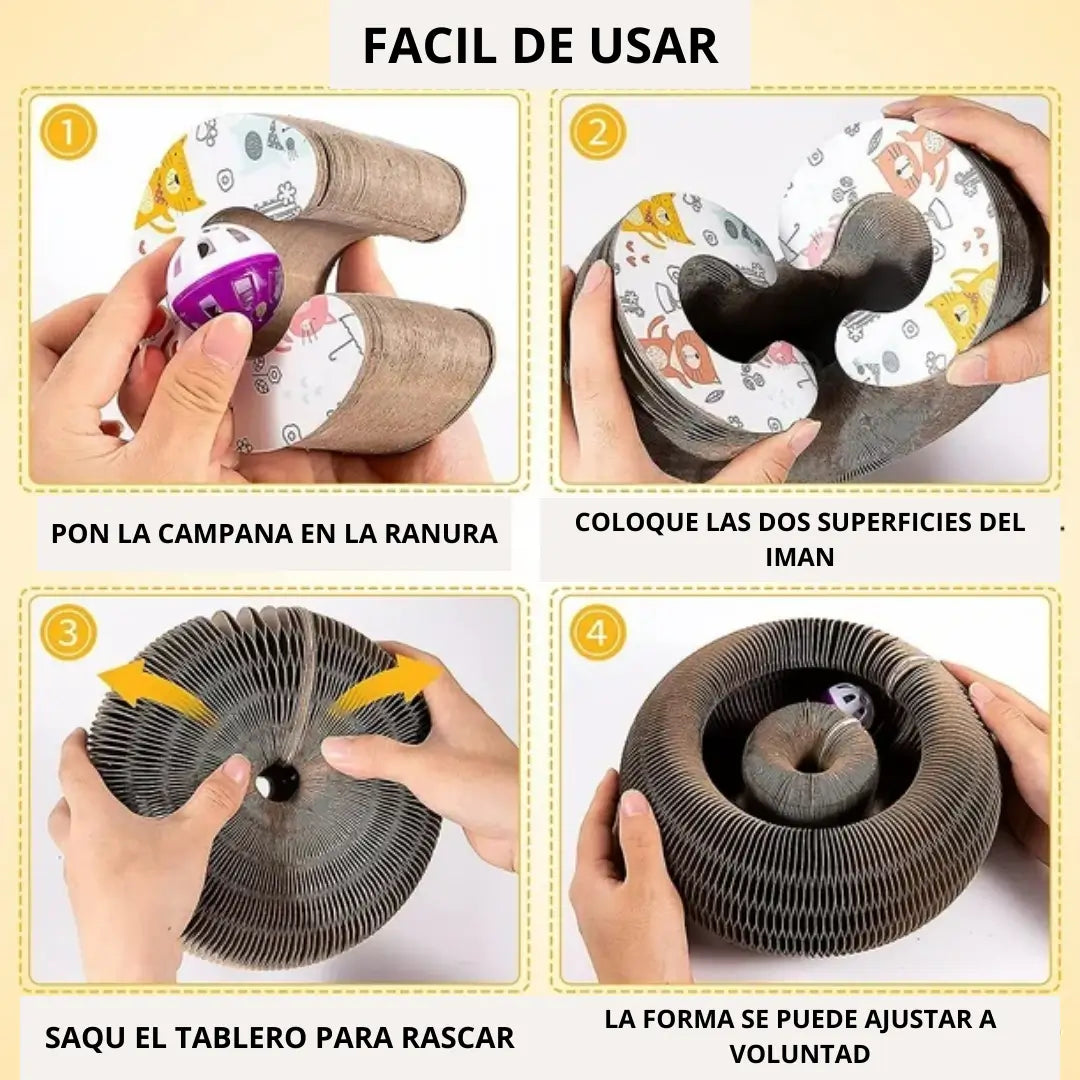 FACIL DE USAR

1

PON LA CAMPANA EN LA RANURA

2

COLOQUE LAS DOS SUPERFICIES DEL IMAN

3

SAQU EL TABLERO PARA RASCAR

4

LA FORMA SE PUEDE AJUSTAR A VOLUNTAD